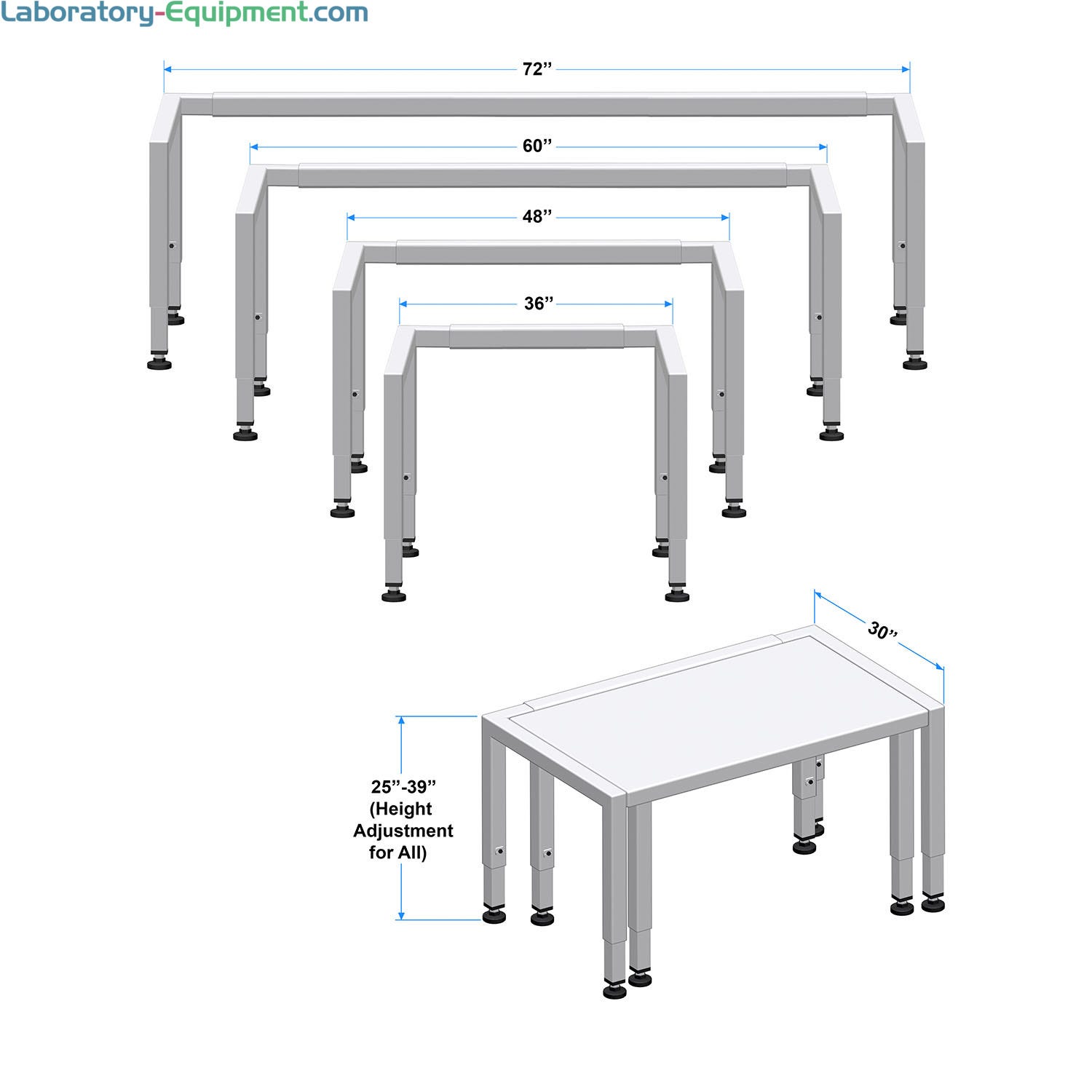 Laboratory-Equipment.com

72”

60”

48”

36”

30”

25”-39” (Height Adjustment for All)