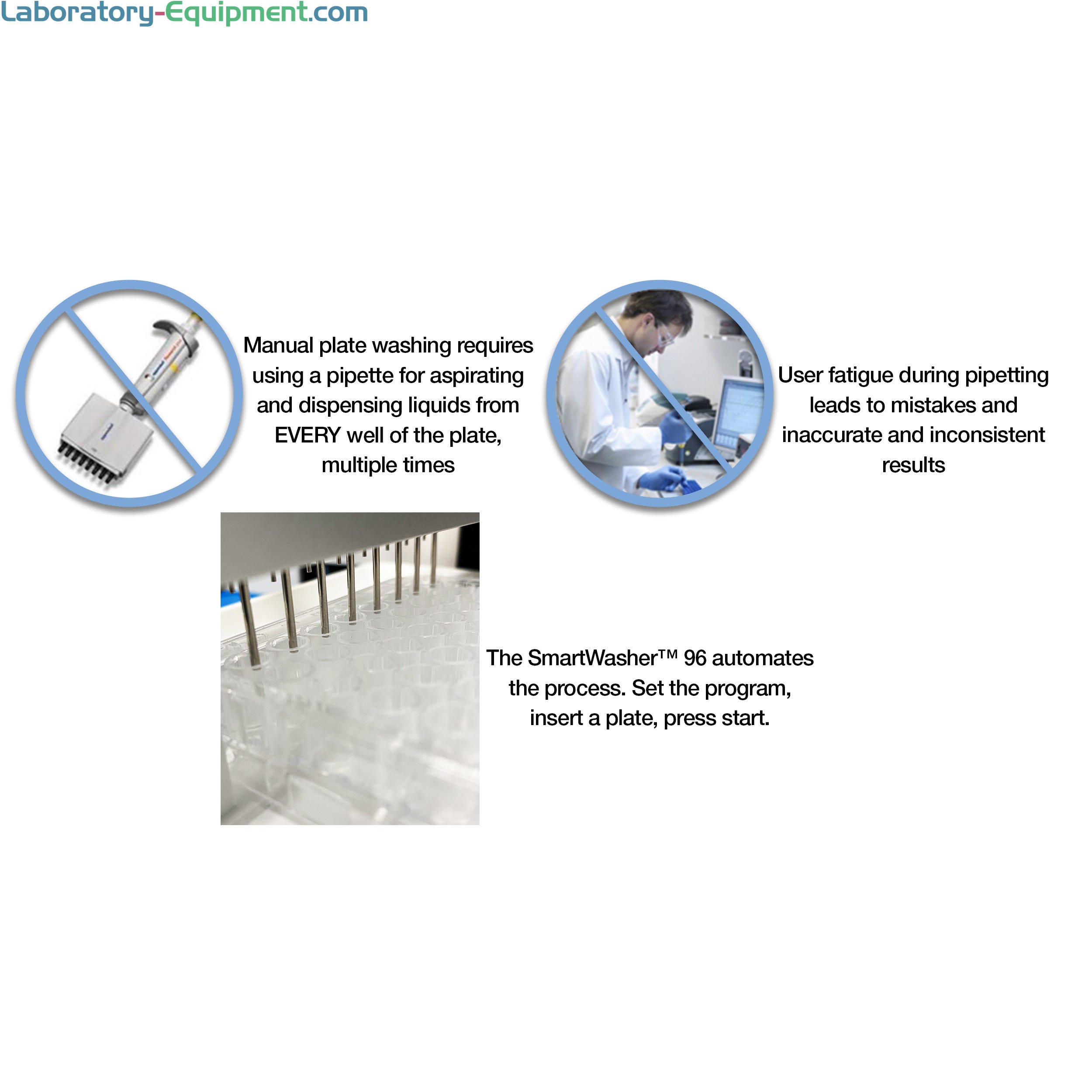 Laboratory-Equipment.com

Manual plate washing requires using a pipette for aspirating and dispensing liquids from EVERY well of the plate, multiple times

User fatigue during pipetting leads to mistakes and inaccurate and inconsistent results

The SmartWasher™ 96 automates the process. Set the program, insert a plate, press start.