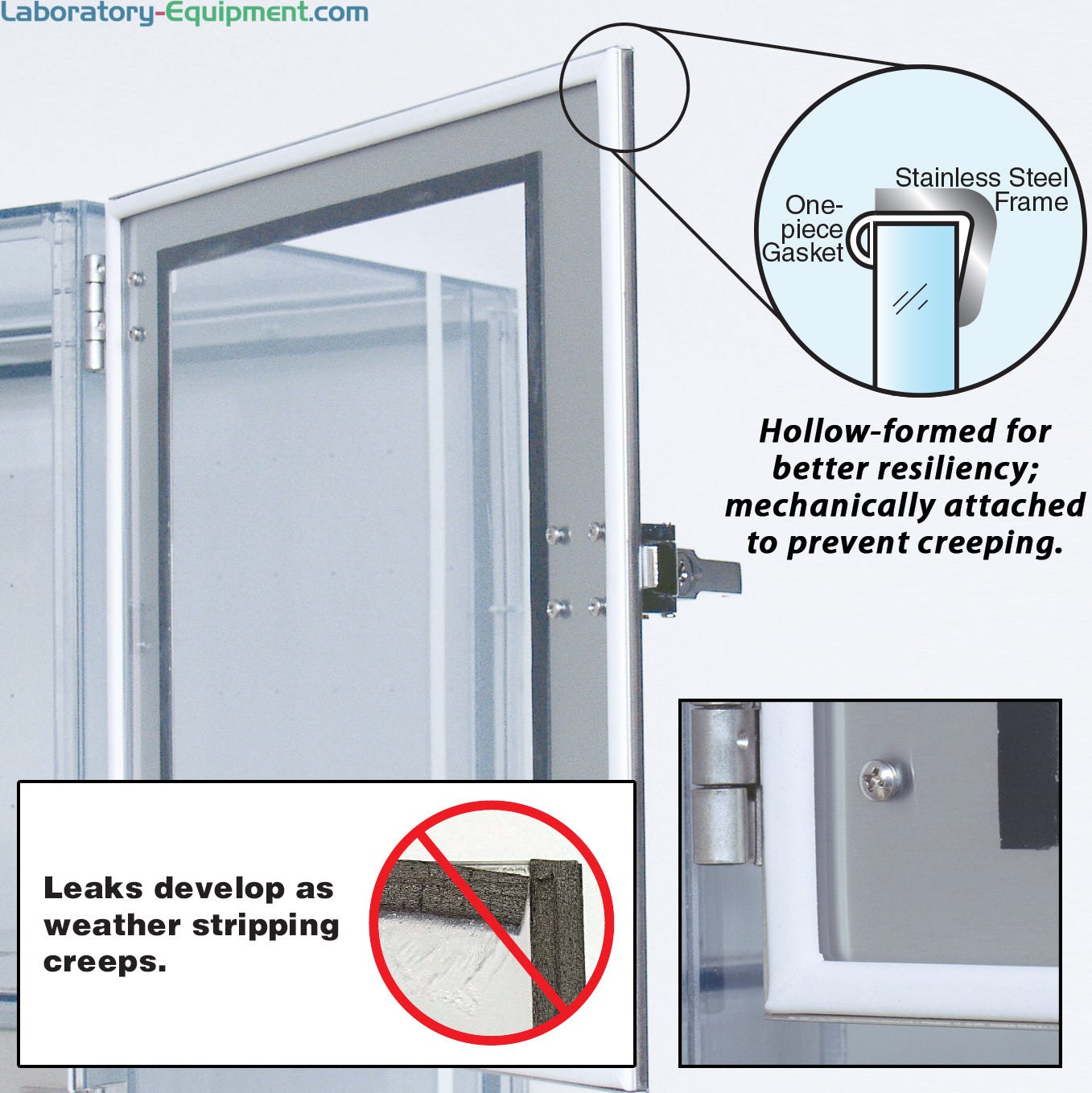 Laboratory-Equipment.com

Stainless Steel Frame

One-piece Gasket

Hollow-formed for better resiliency; mechanically attached to prevent creeping.

Leaks develop as weather stripping creeps.